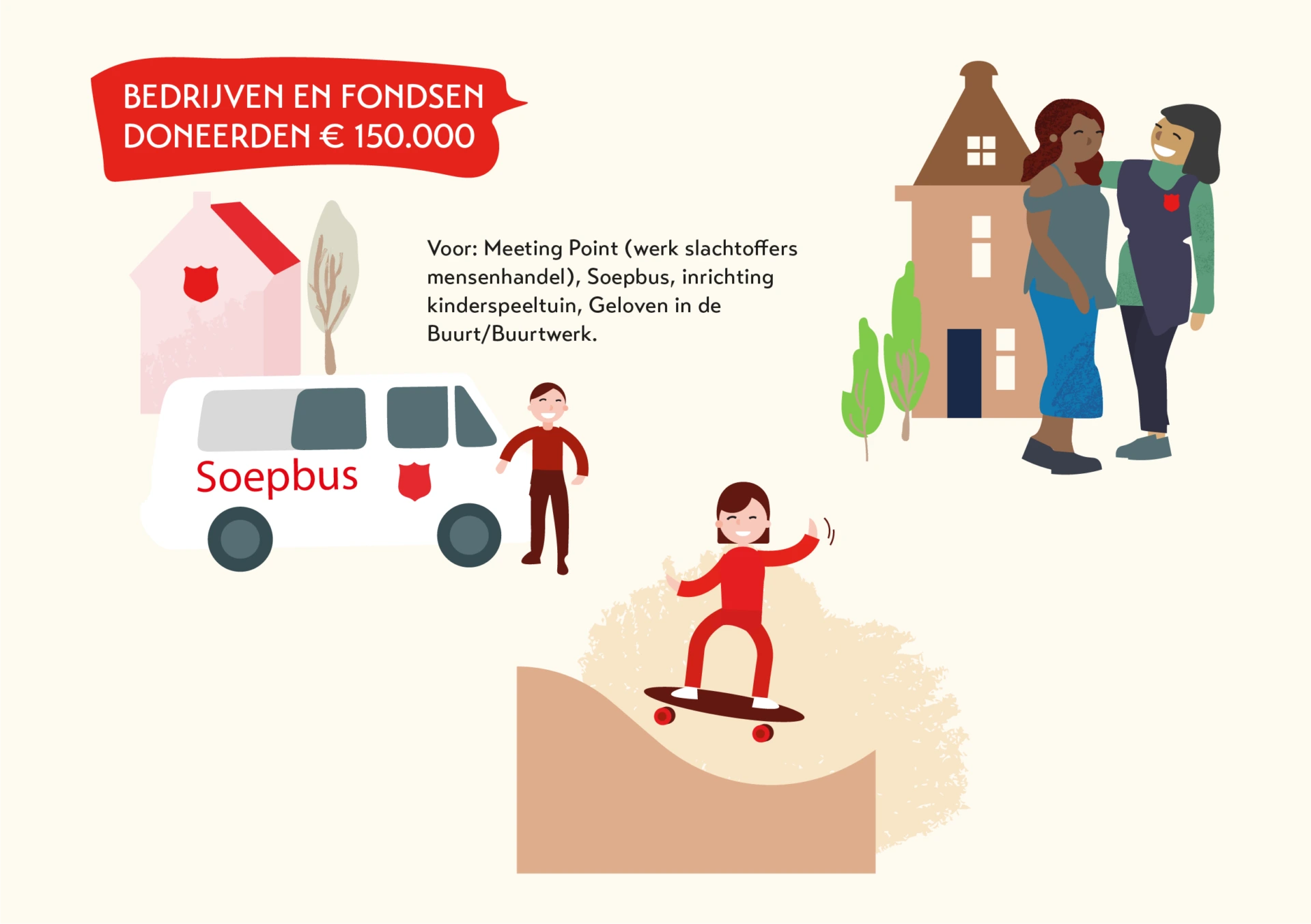 BEDRIJVEN EN FONDSEN DONEERDEN € 150.000

Voor: Meeting Point (werk slachtoffers mensenhandel), Soepbus, inrichting kinderspeeltuin, Geloven in de Buurt/Buurtwerk.

Soepbus