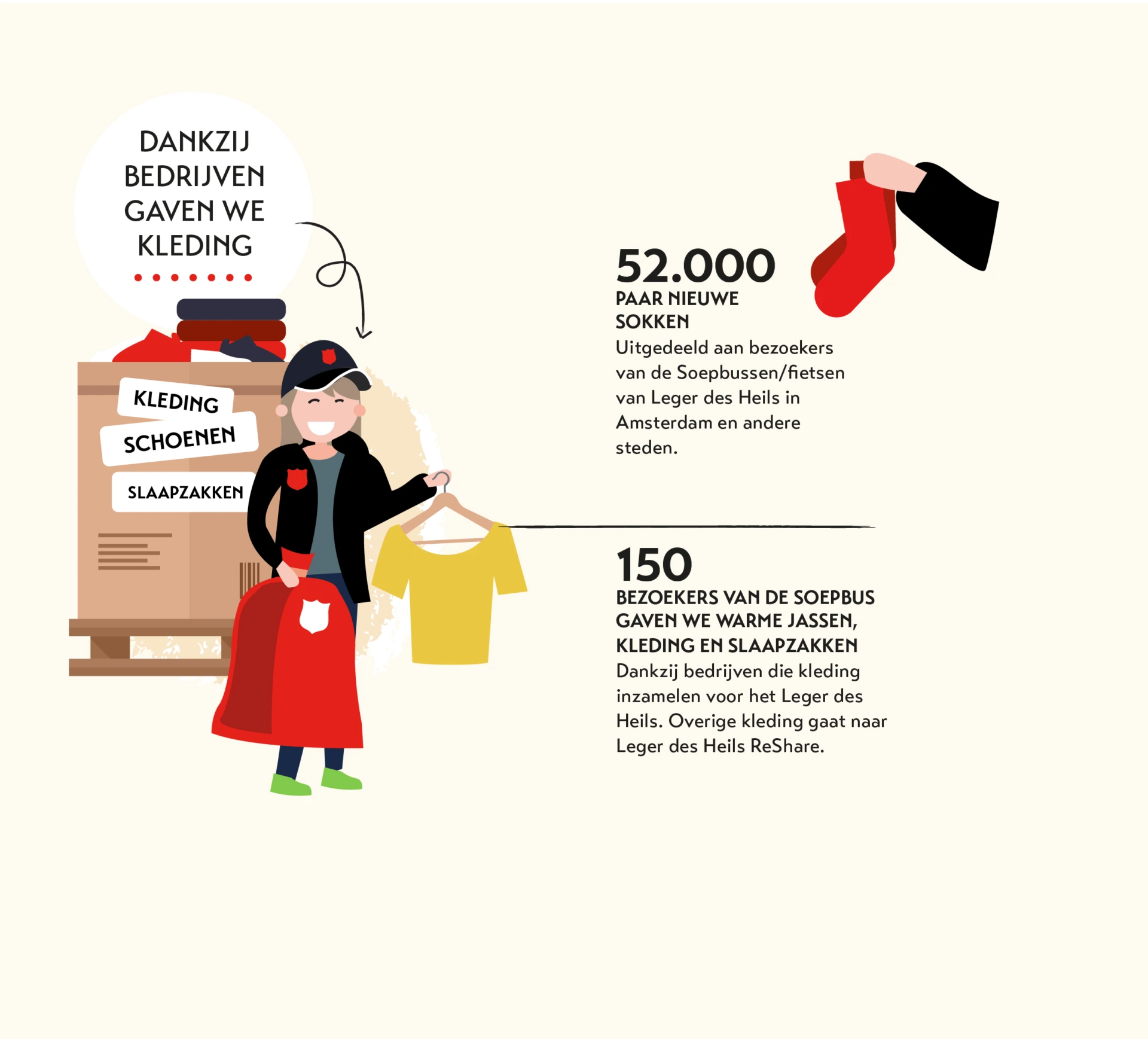 DANKZIJ BEDRIJVEN GAVEN WE KLEDING

KLEDING
SCHOENEN
SLAAPZAKKEN

52.000
PAAR NIEUWE SOKKEN
Uitgedeeld aan bezoekers van de Soepbussen/fietsen van Leger des Heils in Amsterdam en andere steden.

150
BEZOEKERS VAN DE SOEPBUS GAVEN WE WARME JASSEN, KLEDING EN SLAAPZAKKEN
Dankzij bedrijven die kleding inzamelen voor het Leger des Heils. Overige kleding gaat naar Leger des Heils ReShare.